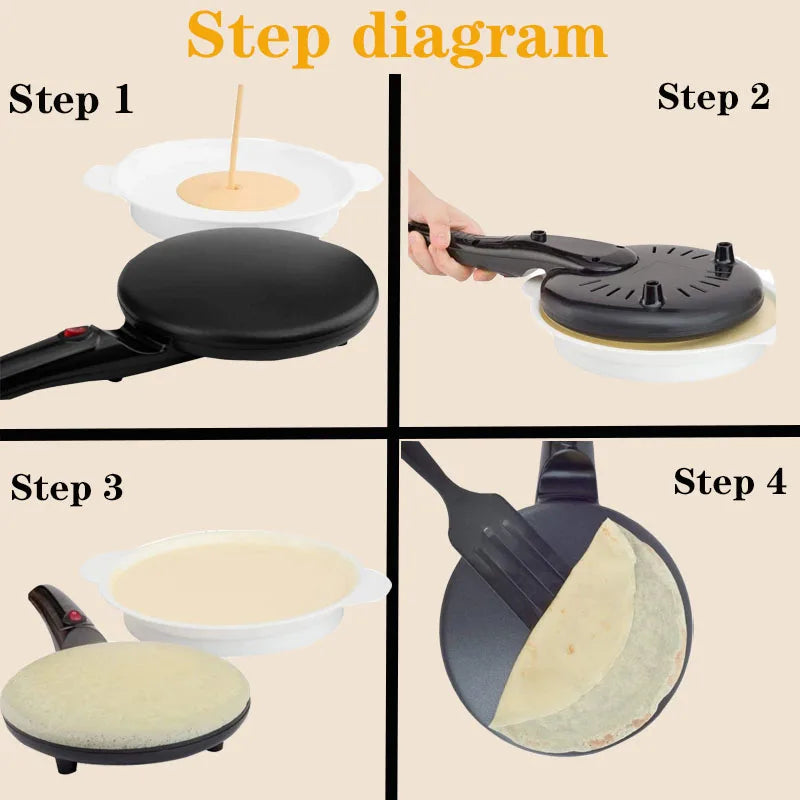 Step diagram

Step 1

Step 2

Step 3

Step 4