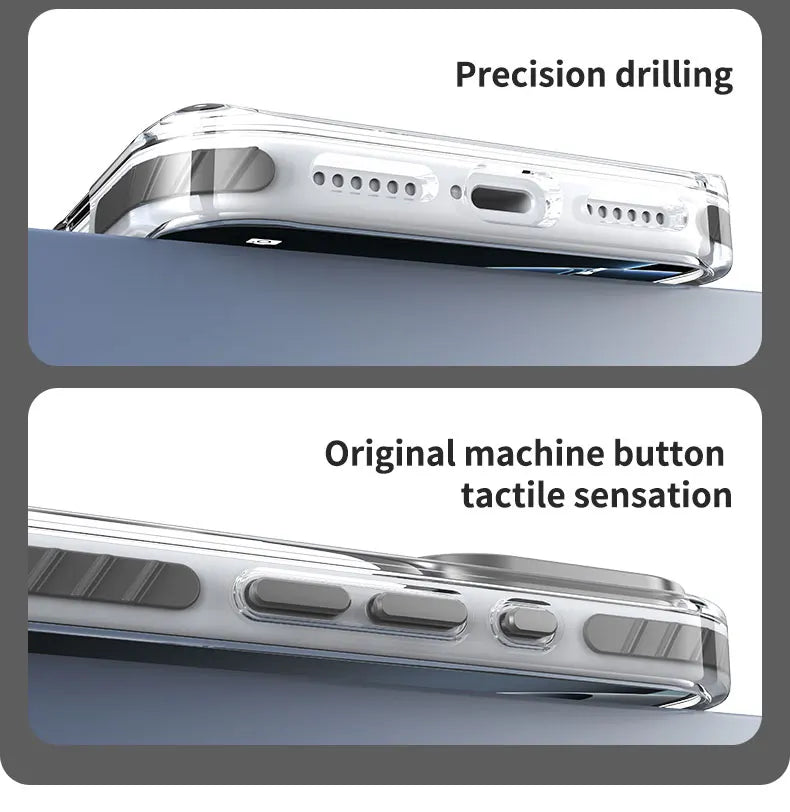 Precision drilling

Original machine button tactile sensation