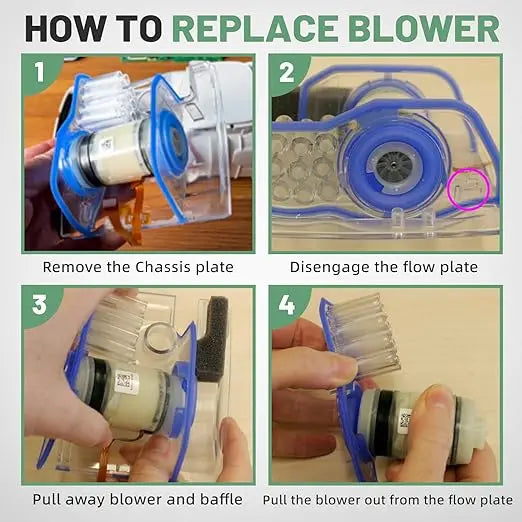 HOW TO REPLACE BLOWER

1

Remove the Chassis plate

2

Disengage the flow plate

3

Pull away blower and baffle

4

Pull the blower out from the flow plate