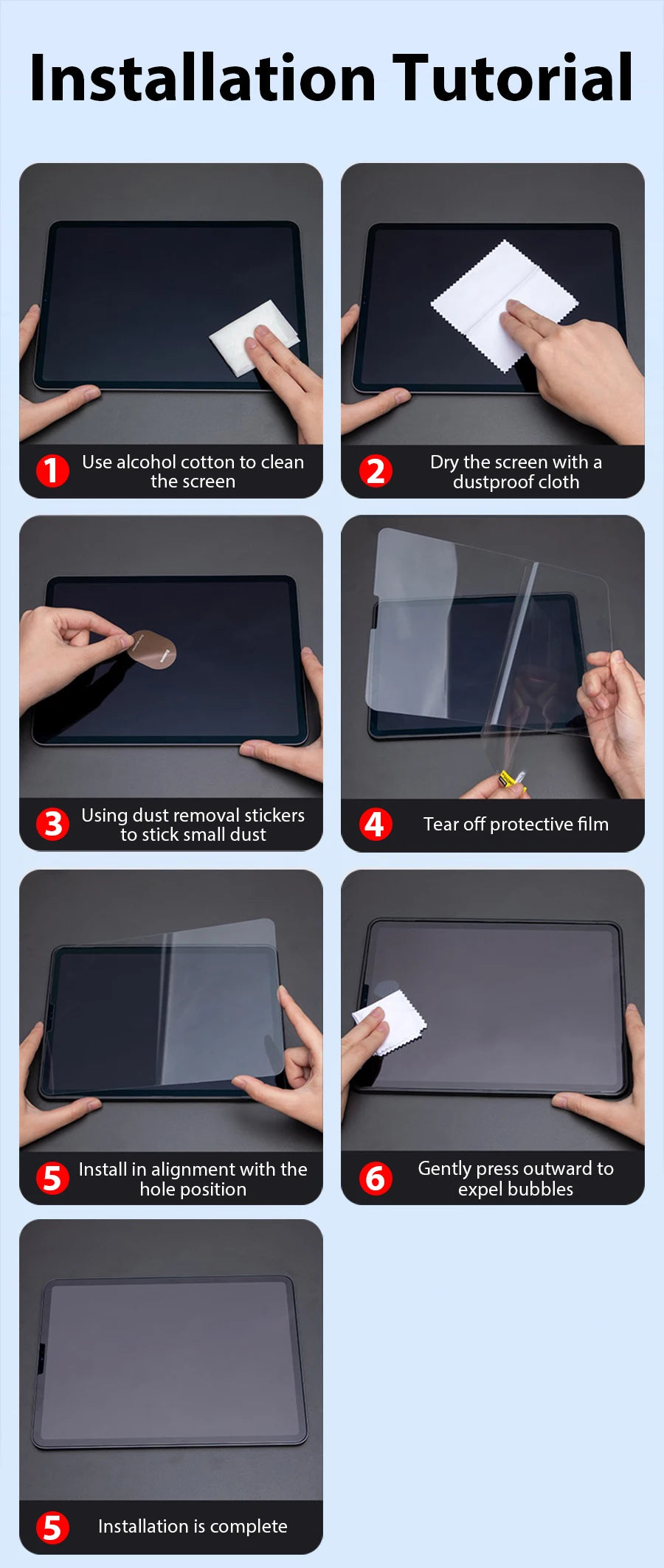 Installation Tutorial

1 Use alcohol cotton to clean the screen

2 Dry the screen with a dustproof cloth

3 Using dust removal stickers to stick small dust

4 Tear off protective film

5 Install in alignment with the hole position

6 Gently press outward to expel bubbles

5 Installation is complete